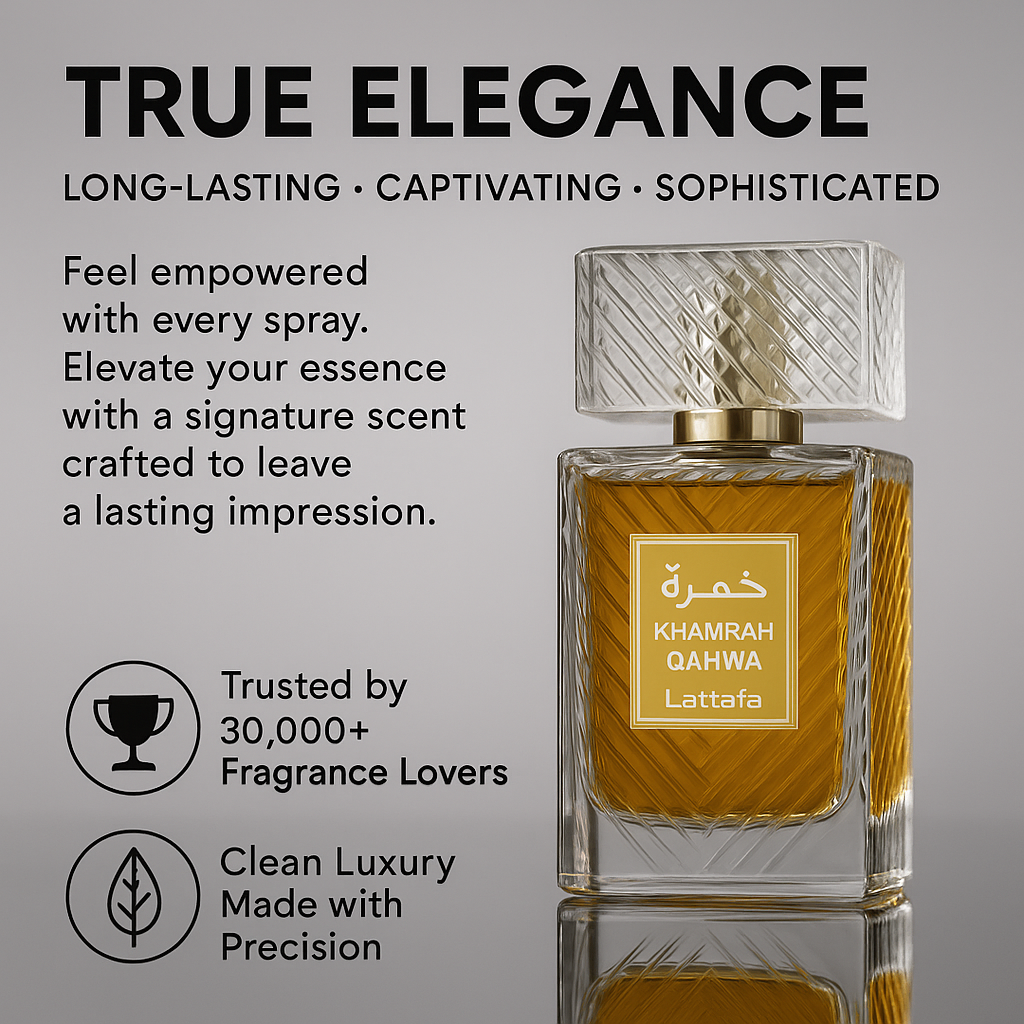 TRUE ELEGANCE

LONG-LASTING • CAPTIVATING • SOPHISTICATED

Feel empowered with every spray. Elevate your essence with a signature scent crafted to leave a lasting impression.

خمرة
KHAMRAH
QAHWA
Lattafa

Trusted by 30,000+ Fragrance Lovers

Clean Luxury Made with Precision